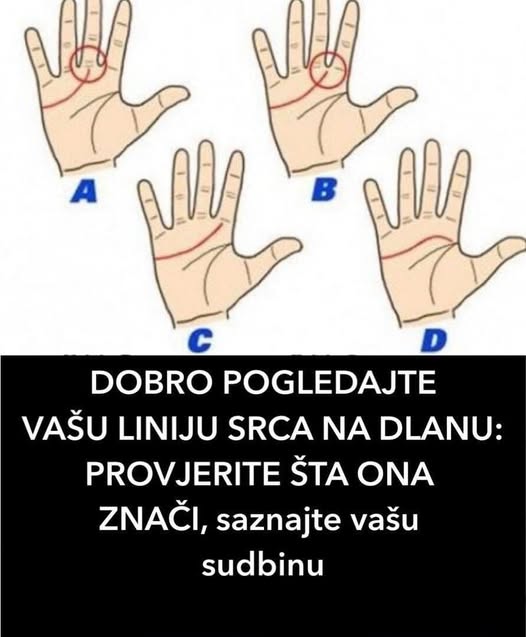 A

B

C

D

DOBRO POGLEDAJTE VAŠU LINIJU SRCA NA DLANU: PROVJERITE ŠTA ONA ZNAČI, saznajte vašu sudbinu